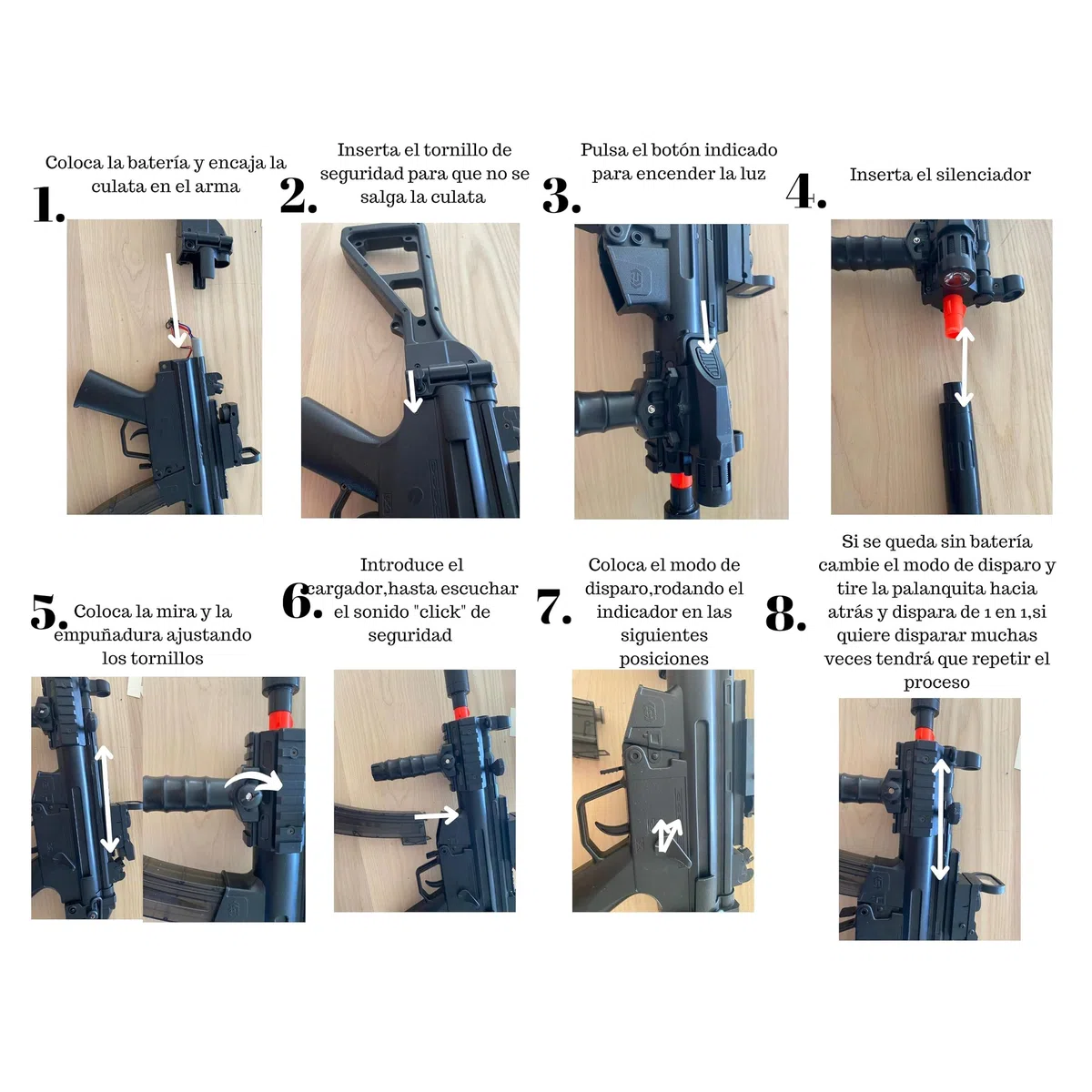 1.
Coloca la batería y encaja la culata en el arma

2.
Inserta el tornillo de seguridad para que no se salga la culata

3.
Pulsa el botón indicado para encender la luz

4.
Inserta el silenciador

5.
Coloca la mira y la empuñadura ajustando los tornillos

6.
Introduce el cargador,hasta escuchar el sonido "click" de seguridad

7.
Coloca el modo de disparo,rodando el indicador en las siguientes posiciones

8.
Si se queda sin batería cambie el modo de disparo y tire la palanquita hacia atrás y dispara de 1 en 1,si quiere disparar muchas veces tendrá que repetir el proceso